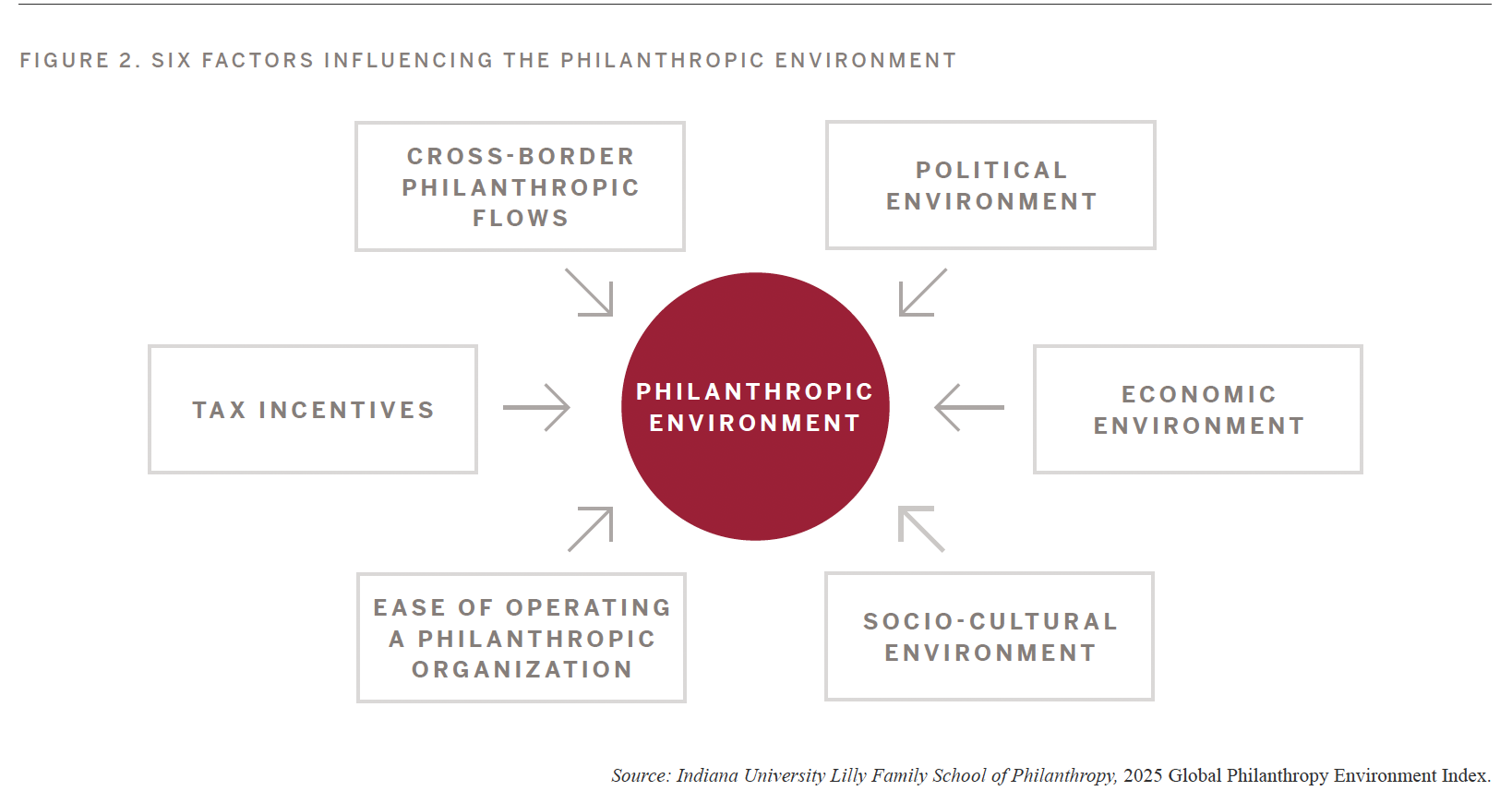 FIGURE 2. SIX FACTORS INFLUENCING THE PHILANTHROPIC ENVIRONMENT

CROSS-BORDER PHILANTHROPIC FLOWS

POLITICAL ENVIRONMENT

TAX INCENTIVES

PHILANTHROPIC ENVIRONMENT

ECONOMIC ENVIRONMENT

EASE OF OPERATING A PHILANTHROPIC ORGANIZATION

SOCIO-CULTURAL ENVIRONMENT

Source: Indiana University Lilly Family School of Philanthropy, 2025 Global Philanthropy Environment Index.